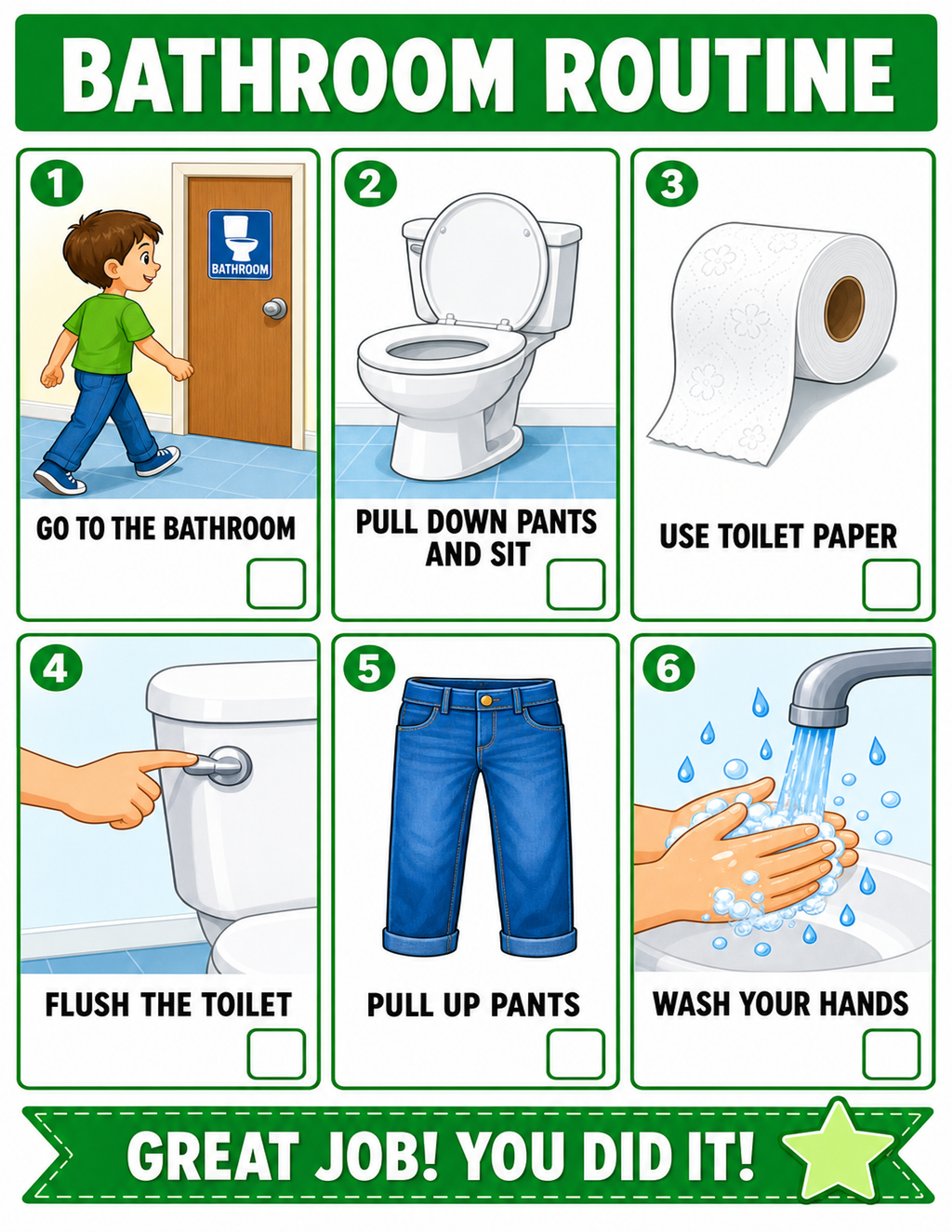 BATHROOM ROUTINE

1
BATHROOM
GO TO THE BATHROOM

2
PULL DOWN PANTS AND SIT

3
USE TOILET PAPER

4
FLUSH THE TOILET

5
PULL UP PANTS

6
WASH YOUR HANDS

GREAT JOB! YOU DID IT!